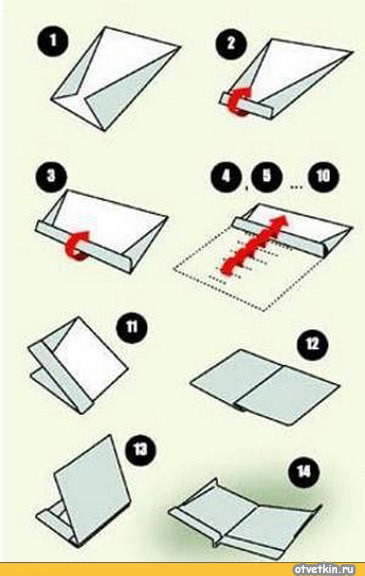 1

2

3

4 , 5 ... 10

11

12

13

14

otvetkin.ru