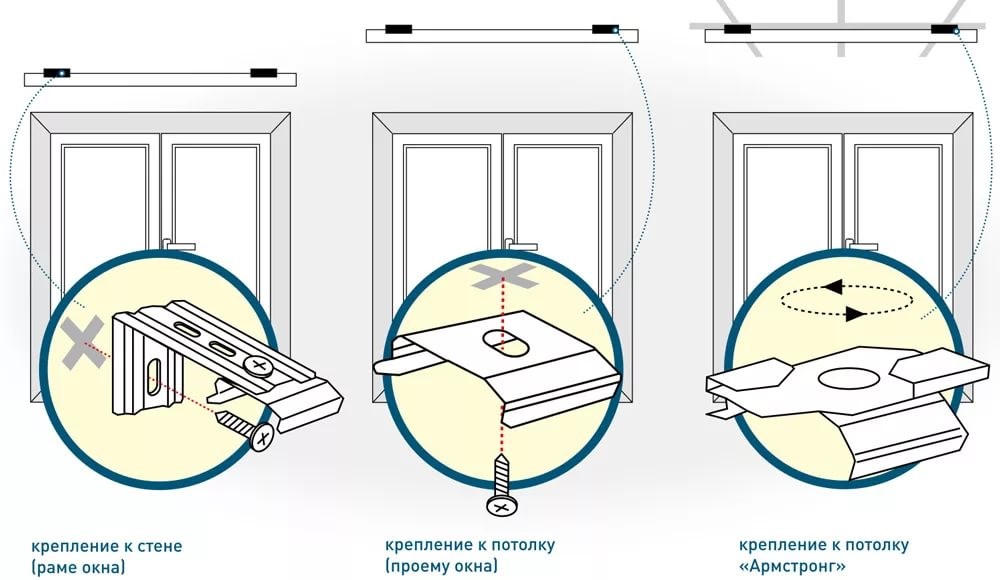 крепление к стене (раме окна)

крепление к потолку (проему окна)

крепление к потолку «Армстронг»