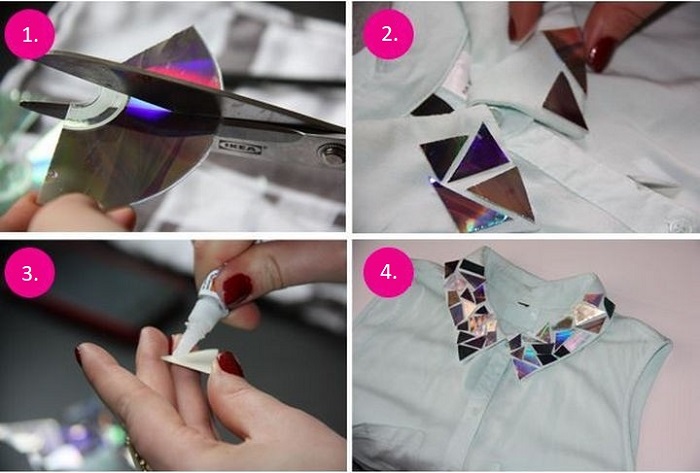 1.

IKEA

2.

3.

4.