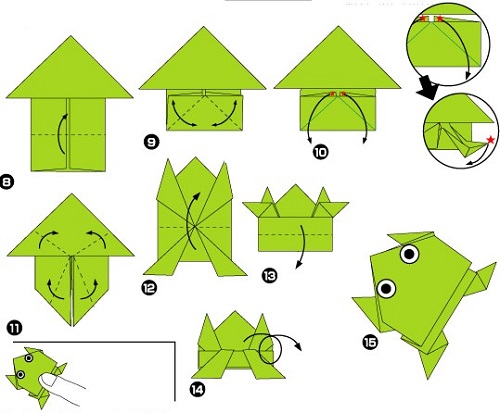 8

9

10

11

12

13

14

15