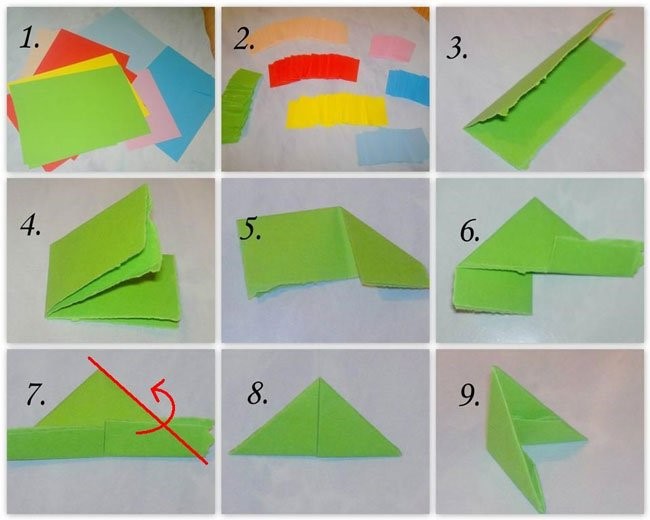 1.

2.

3.

4.

5.

6.

7.

8.

9.