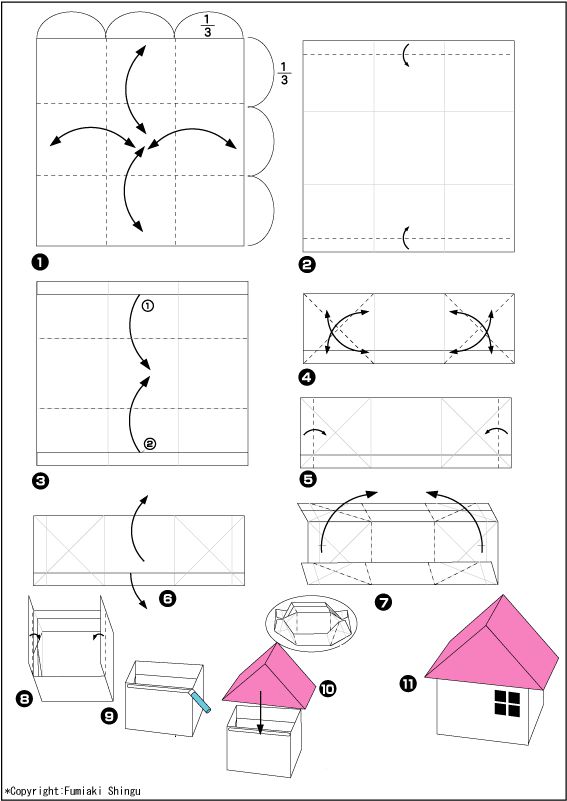 $\frac{1}{3}$

$\frac{1}{3}$

❶

❷

①

②

❸

❹

❺

❻

❼

❽

❾

❿

⓫

*Copyright:Fumiaki Shingu